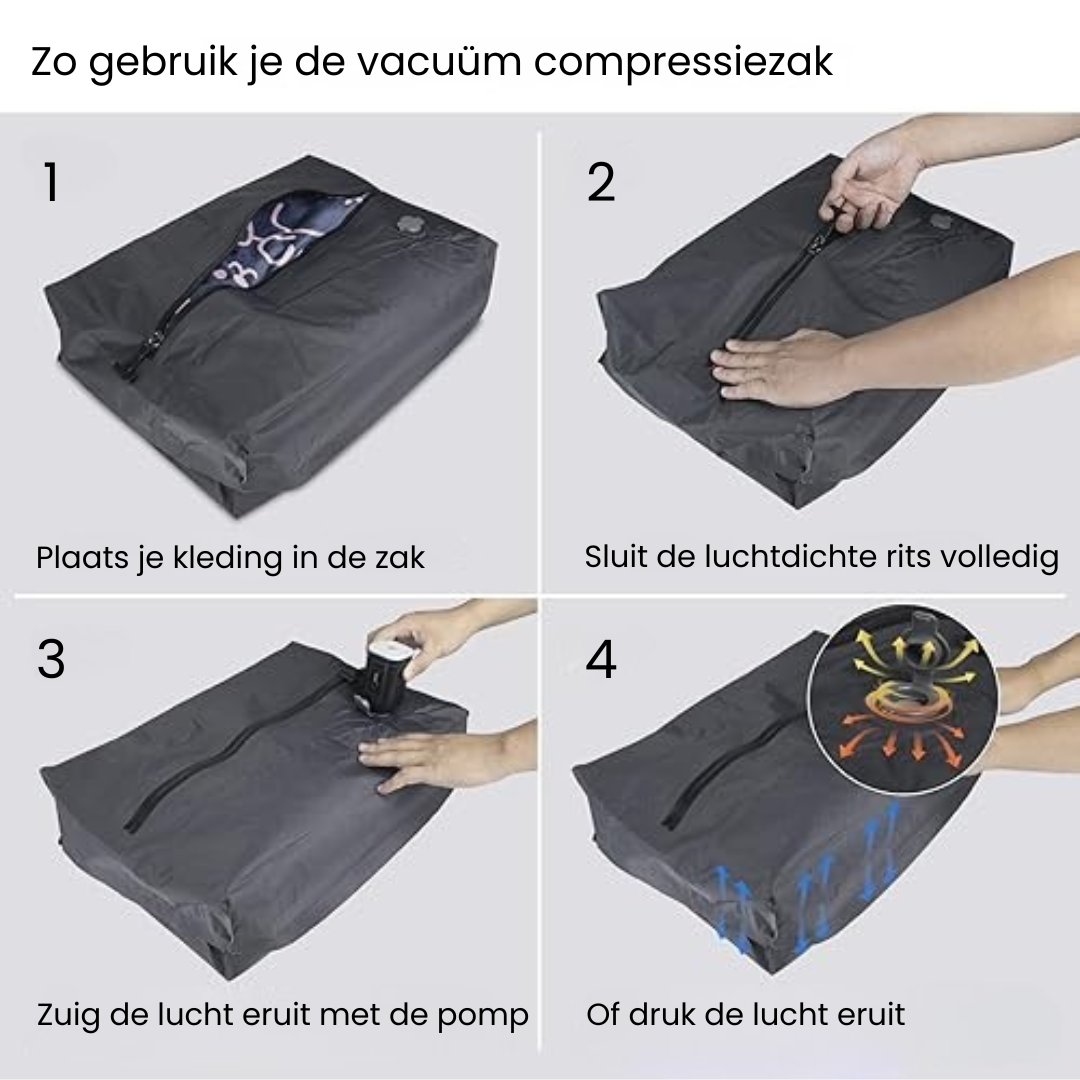 Zo gebruik je de vacuüm compressiezak

1

Plaats je kleding in de zak

2

Sluit de luchtdichte rits volledig

3

Zuig de lucht eruit met de pomp

4

Of druk de lucht eruit