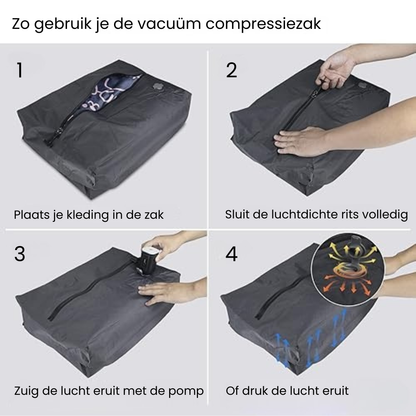 Zo gebruik je de vacuüm compressiezak

1

Plaats je kleding in de zak

2

Sluit de luchtdichte rits volledig

3

Zuig de lucht eruit met de pomp

4

Of druk de lucht eruit